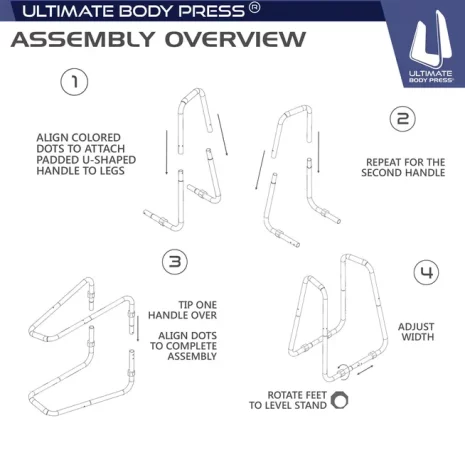 ULTIMATE BODY PRESS ®

ASSEMBLY OVERVIEW

ULTIMATE BODY PRESS®

1

ALIGN COLORED DOTS TO ATTACH PADDED U-SHAPED HANDLE TO LEGS

2

REPEAT FOR THE SECOND HANDLE

3

TIP ONE HANDLE OVER

ALIGN DOTS TO COMPLETE ASSEMBLY

4

ADJUST WIDTH

ROTATE FEET TO LEVEL STAND